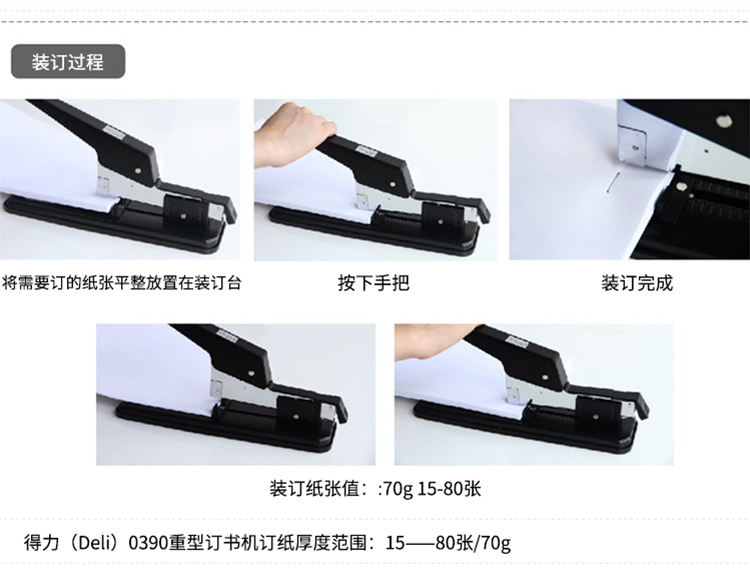 装订过程

将需要订的纸张平整放置在装订台

按下手把

装订完成

装订纸张值：:70g 15-80张

得力（Deli）0390重型订书机订纸厚度范围：15——80张/70g