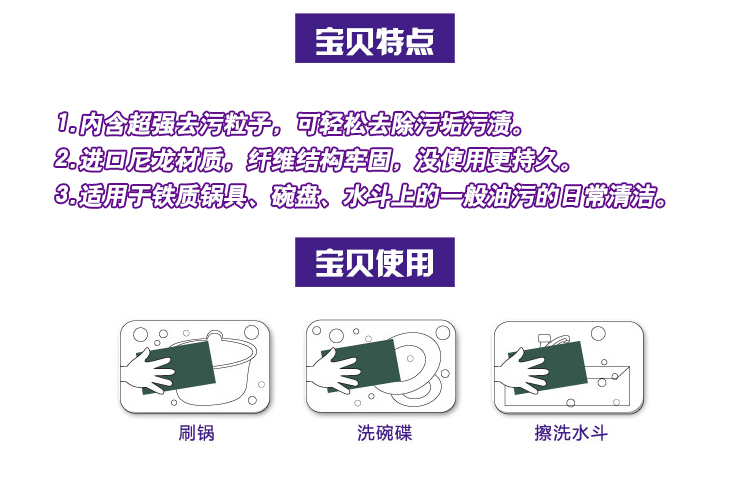 宝贝特点

1.内含超强去污粒子，可轻松去除污垢污渍。
2.进口尼龙材质，纤维结构牢固，没使用更持久。
3.适用于铁质锅具、碗盘、水斗上的一般油污的日常清洁。

宝贝使用

刷锅

洗碗碟

擦洗水斗