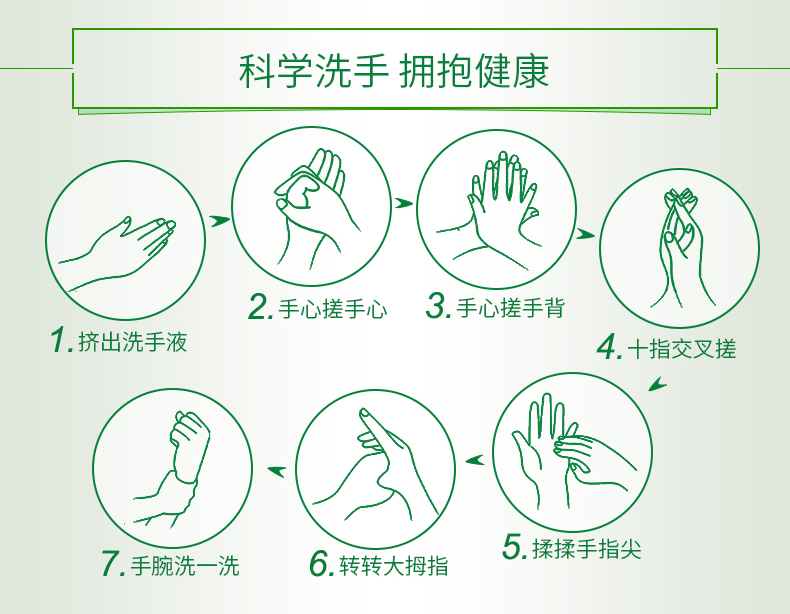 科学洗手 拥抱健康

1. 挤出洗手液

2. 手心搓手心

3. 手心搓手背

4. 十指交叉搓

5. 揉揉手指尖

6. 转转大拇指

7. 手腕洗一洗