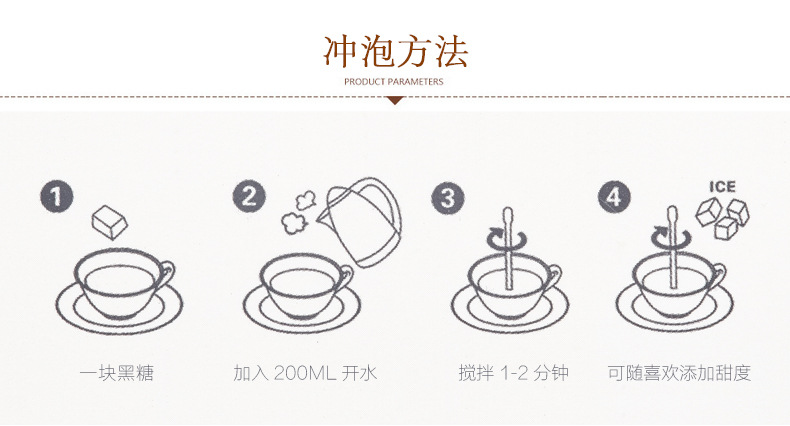 冲泡方法

PRODUCT PARAMETERS

1

一块黑糖

2

加入 200ML 开水

3

搅拌 1-2 分钟

4

ICE

可随喜欢添加甜度